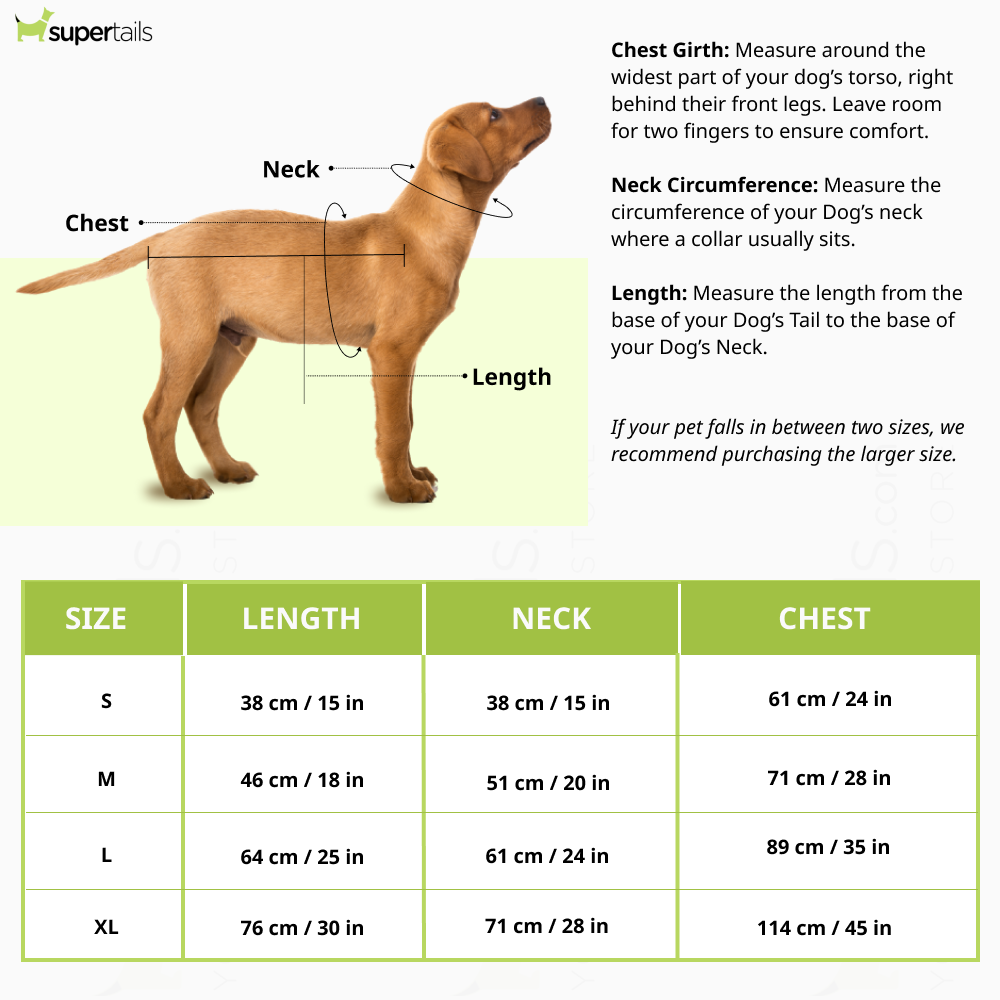 supertails

Neck

Chest

Length

Chest Girth: Measure around the widest part of your dog's torso, right behind their front legs. Leave room for two fingers to ensure comfort.

Neck Circumference: Measure the circumference of your Dog's neck where a collar usually sits.

Length: Measure the length from the base of your Dog's Tail to the base of your Dog's Neck.

If your pet falls in between two sizes, we recommend purchasing the larger size.

| SIZE | LENGTH | NECK | CHEST |
|---|---|---|---|
| S | 38 cm / 15 in | 38 cm / 15 in | 61 cm / 24 in |
| M | 46 cm / 18 in | 51 cm / 20 in | 71 cm / 28 in |
| L | 64 cm / 25 in | 61 cm / 24 in | 89 cm / 35 in |
| XL | 76 cm / 30 in | 71 cm / 28 in | 114 cm / 45 in |